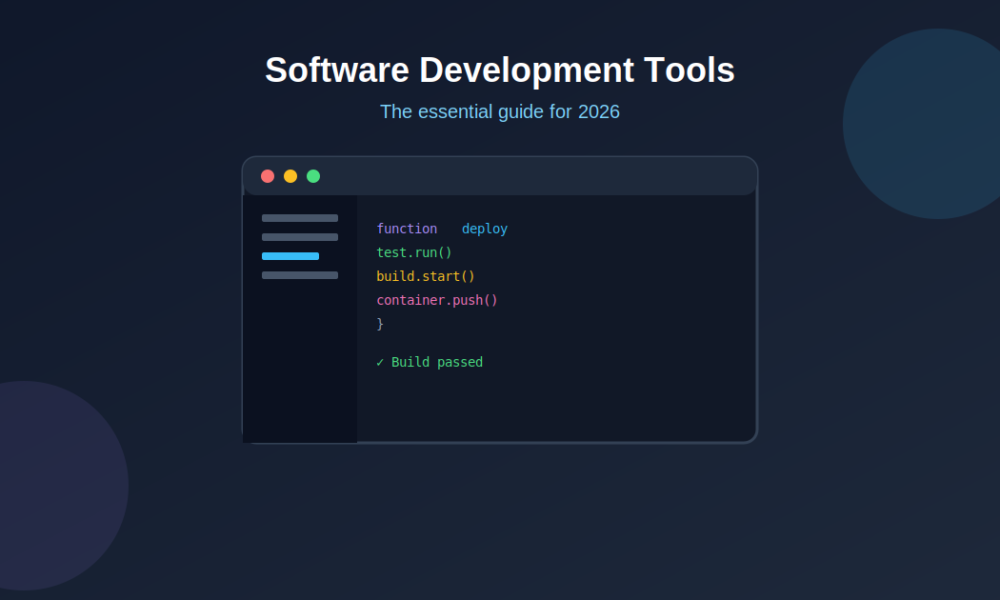 Software Development Tools

The essential guide for 2026

function deploy
test.run()
build.start()
container.push()
}

✓ Build passed